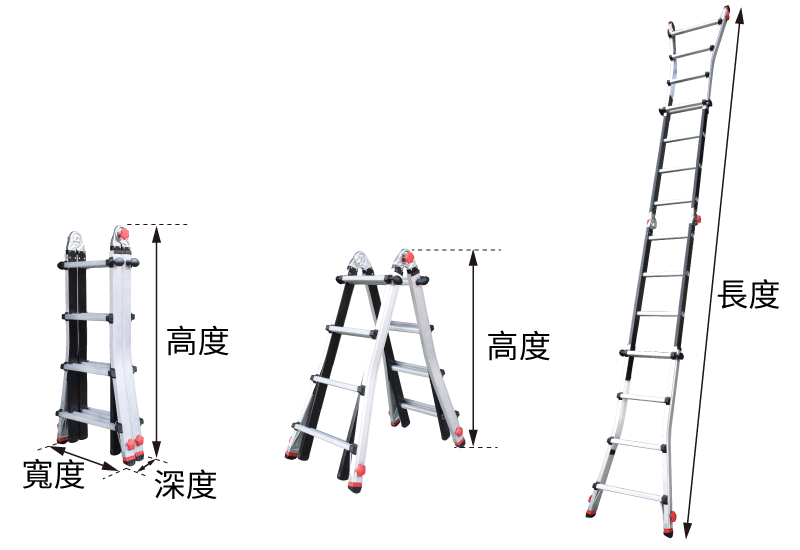 高度
寬度
深度
高度
長度