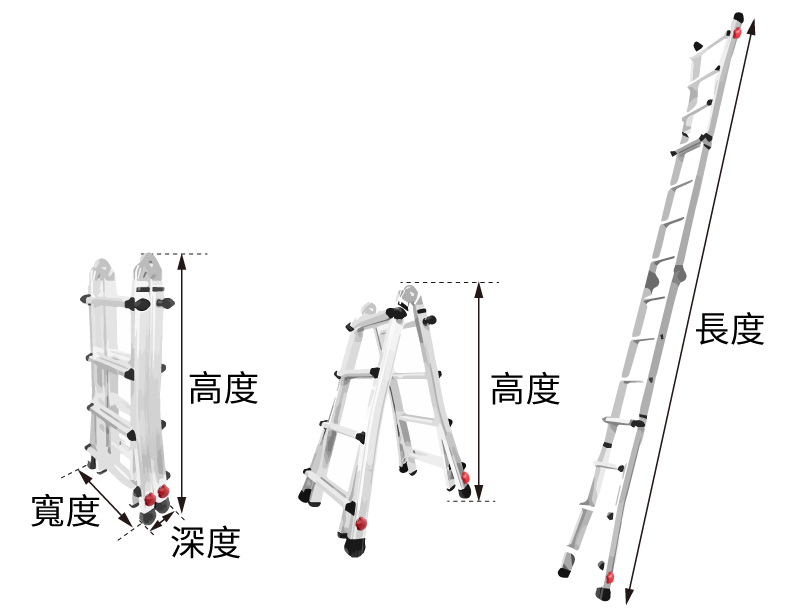 高度
寬度
深度
高度
長度