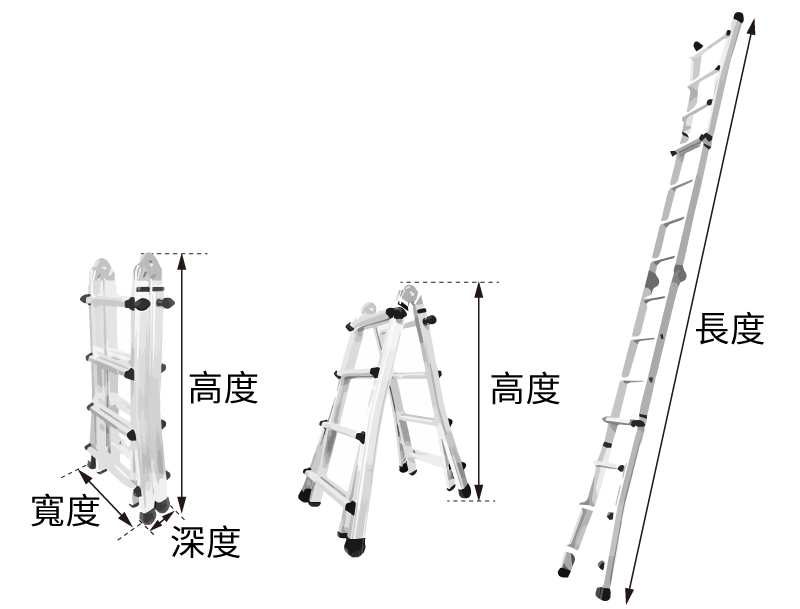 高度
寬度
深度
高度
長度