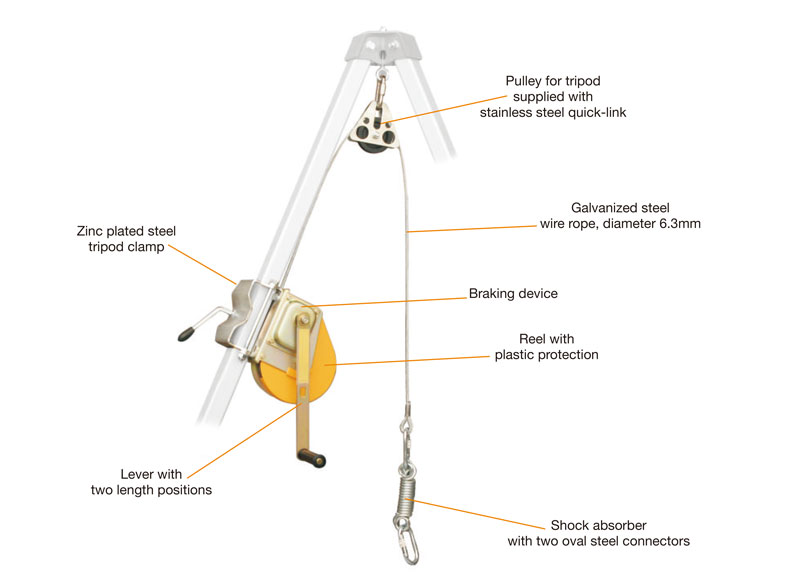 Pulley for tripod supplied with stainless steel quick-link

Galvanized steel wire rope, diameter 6.3mm

Zinc plated steel tripod clamp

Braking device

Reel with plastic protection

Lever with two length positions

Shock absorber with two oval steel connectors